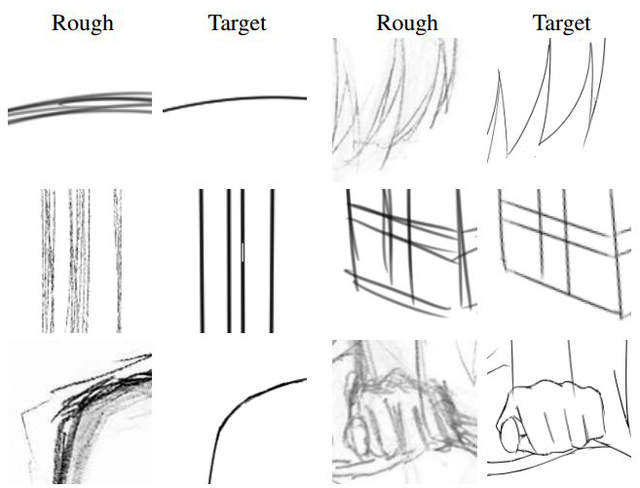 Rough Target Rough Target